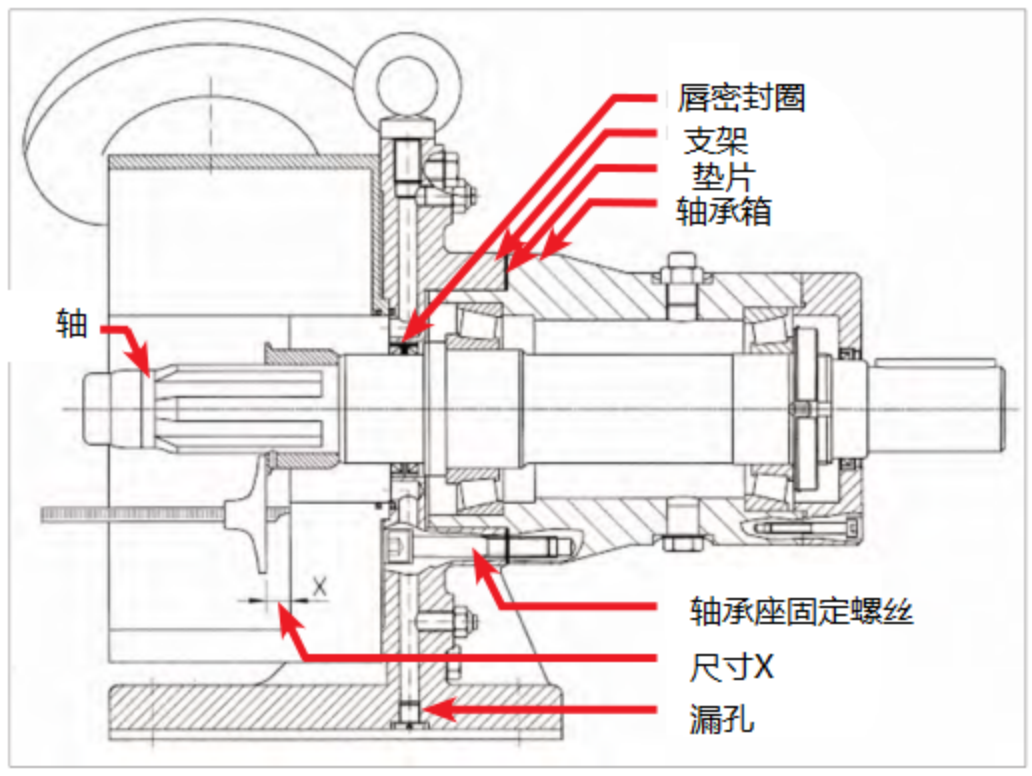 唇密封圈
支架
垫片
轴承箱
轴
X
轴承座固定螺丝
尺寸X
漏孔